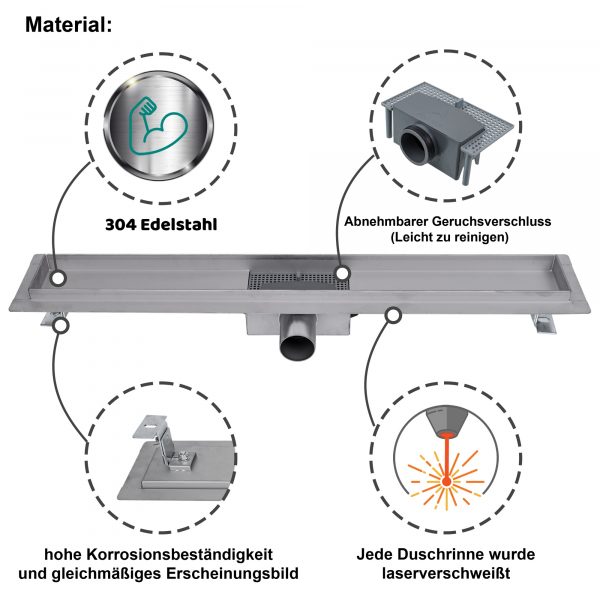 Material:

304 Edelstahl

Abnehmbarer Geruchsverschluss
(Leicht zu reinigen)

hohe Korrosionsbeständigkeit
und gleichmäßiges Erscheinungsbild

Jede Duschrinne wurde
laserverschweißt